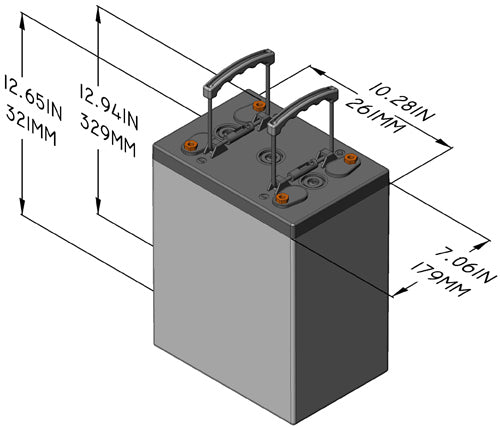 12.65IN
321MM

12.94IN
329MM

10.28IN
261MM

7.06IN
179MM