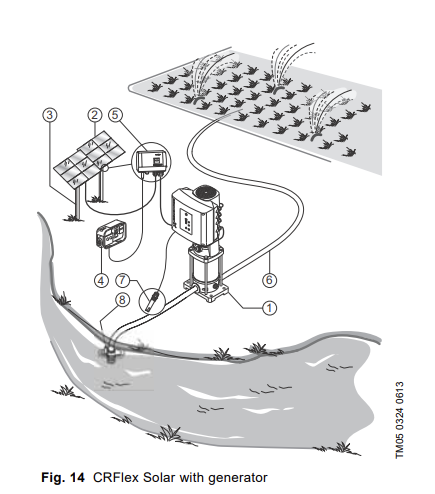 3
2
5
4
7
8
6
1
TM05 0324 0613

**Fig. 14** CRFlex Solar with generator